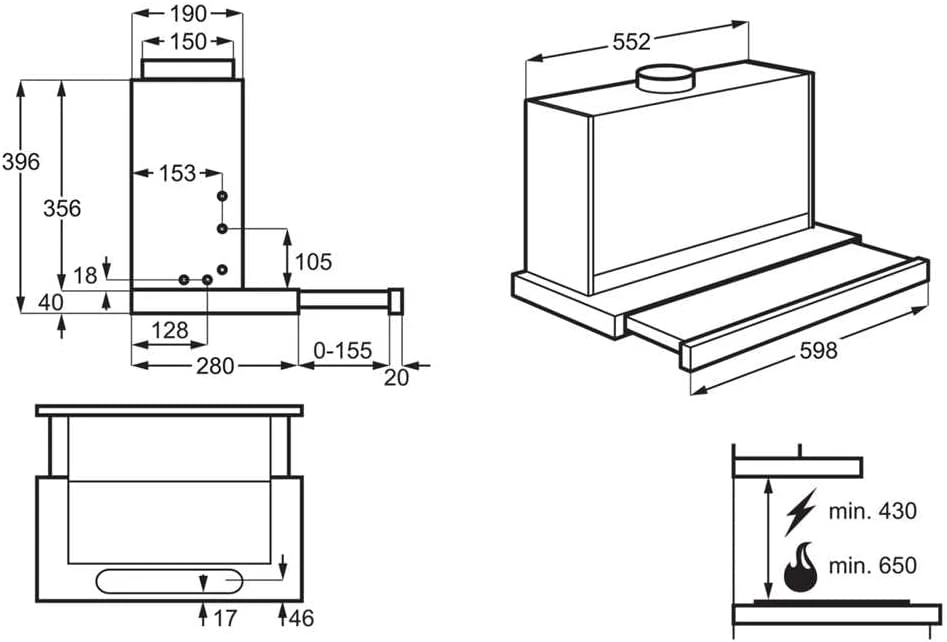 190
150
396
356
153
105
18
40
128
280
0-155
20
552
598
17
46
min. 430
min. 650